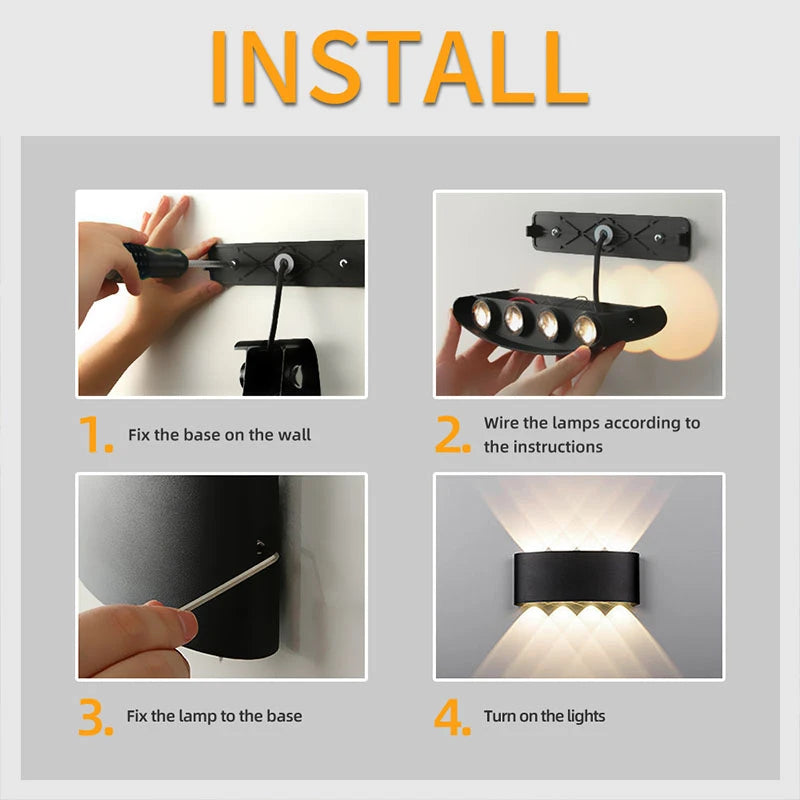 INSTALL

1. Fix the base on the wall

2. Wire the lamps according to the instructions

3. Fix the lamp to the base

4. Turn on the lights