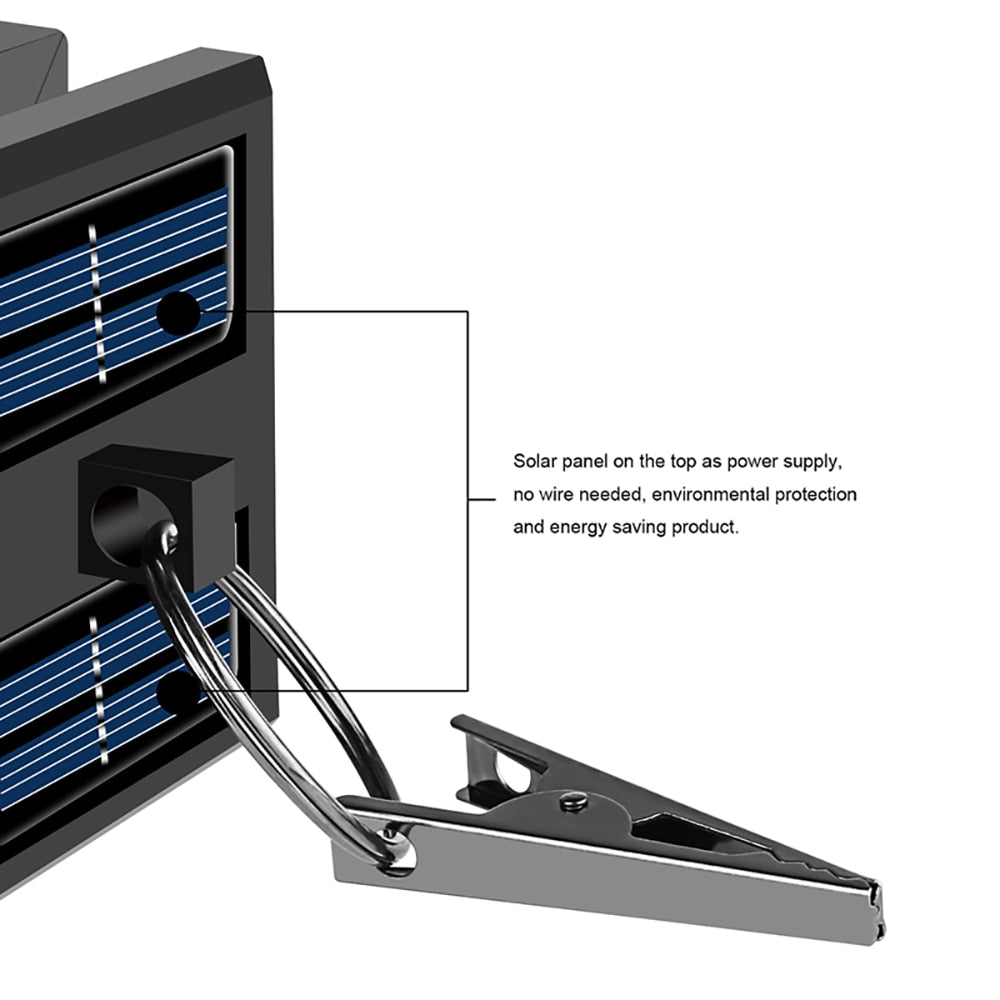 Solar panel on the top as power supply, no wire needed, environmental protection and energy saving product.